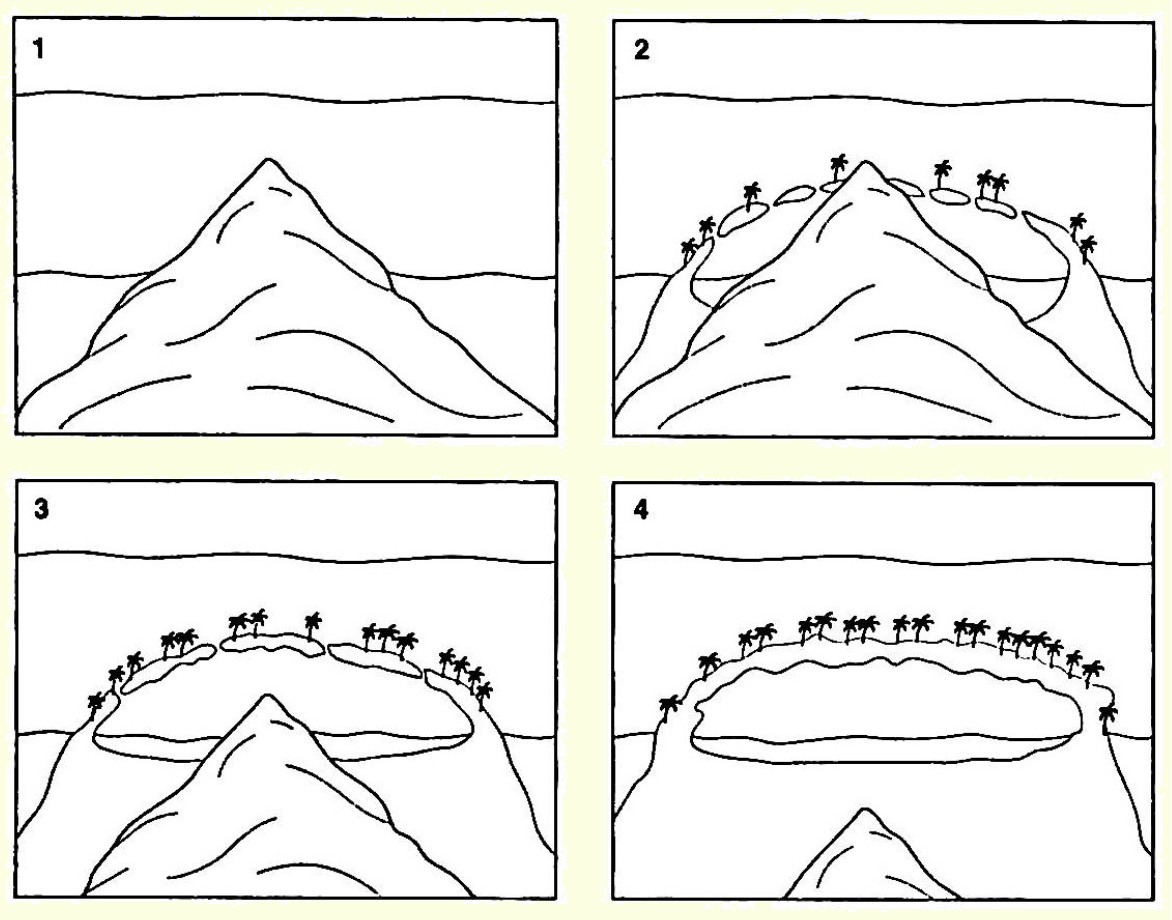 1

2

3

4